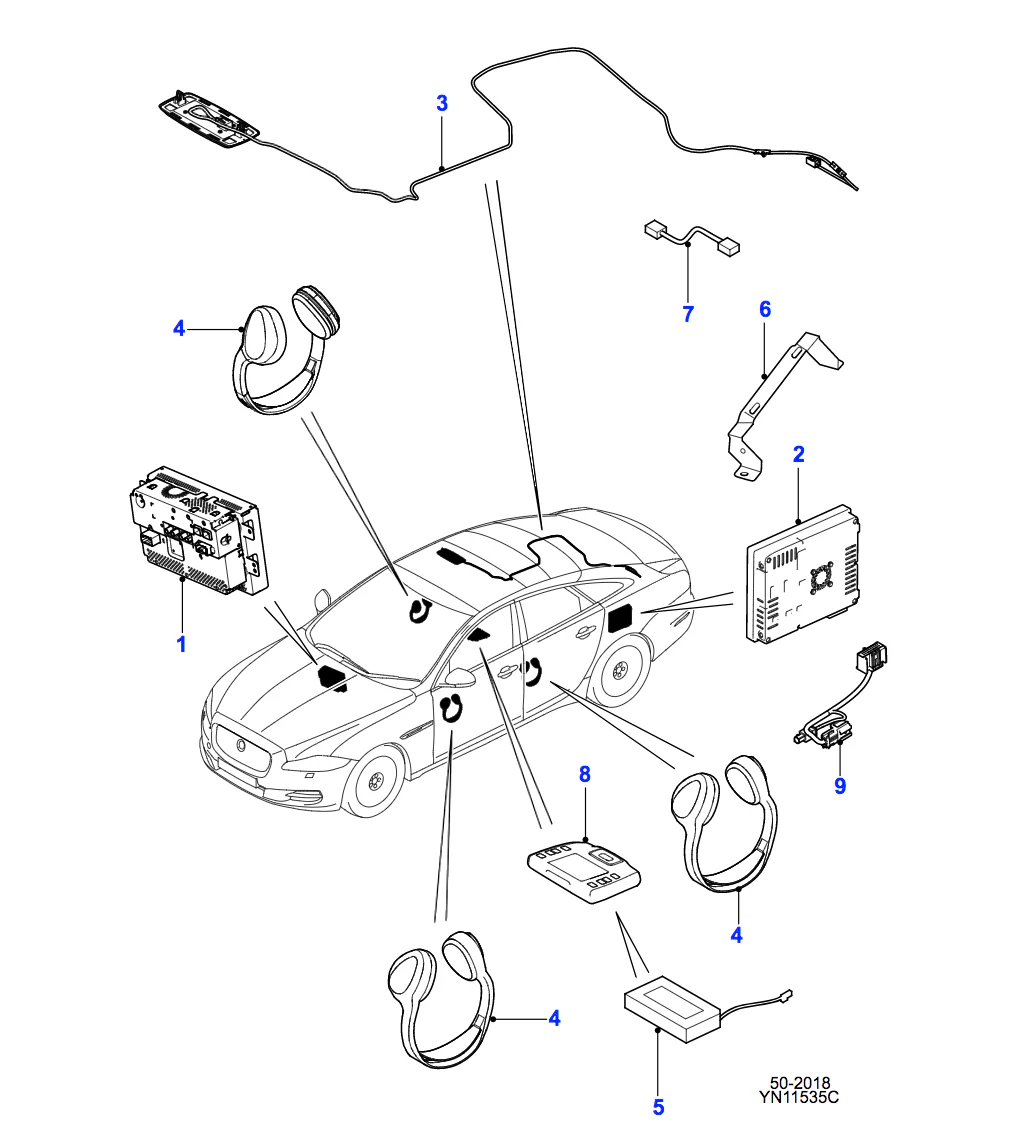 3

7

6

4

2

1

9

8

4

4

5

50-2018
YN11535C